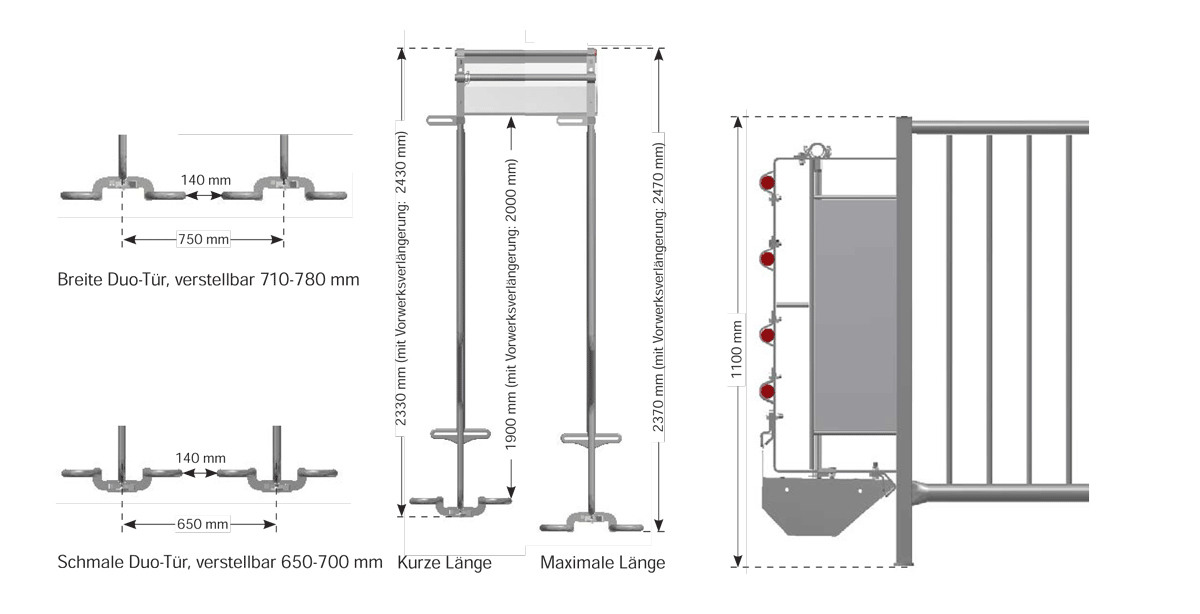 140 mm

750 mm

Breite Duo-Tür, verstellbar 710-780 mm

140 mm

650 mm

Schmale Duo-Tür, verstellbar 650-700 mm

2330 mm (mit Vorwerksverlängerung: 2430 mm)

1900 mm (mit Vorwerksverlängerung: 2000 mm)

2370 mm (mit Vorwerksverlängerung: 2470 mm)

Kurze Länge

Maximale Länge

1100 mm